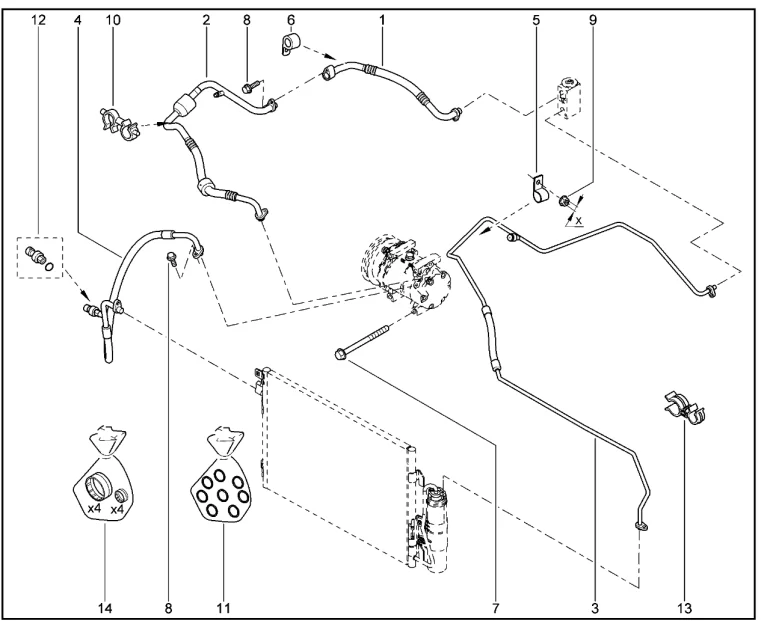 12
4
10
2
8
6
1
5
9
X
x4
x4
14
8
11
7
3
13