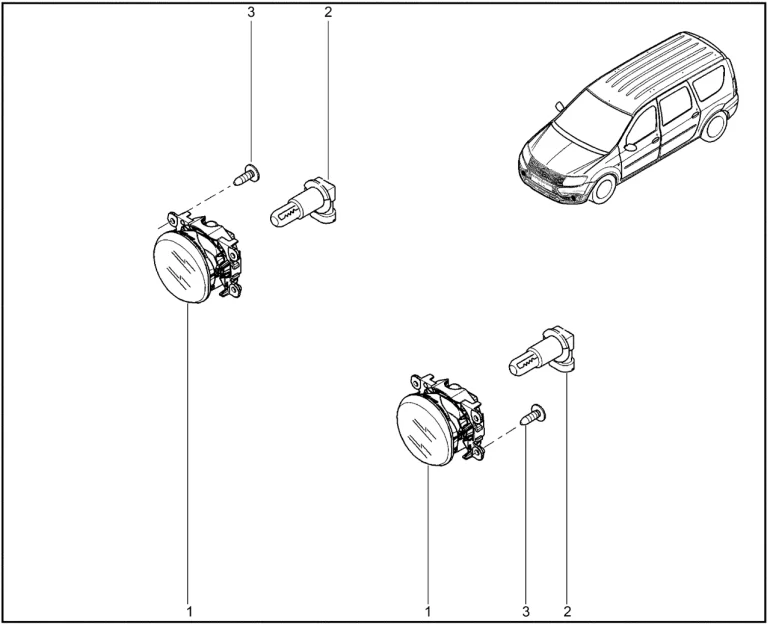 3
2
1
1
3
2