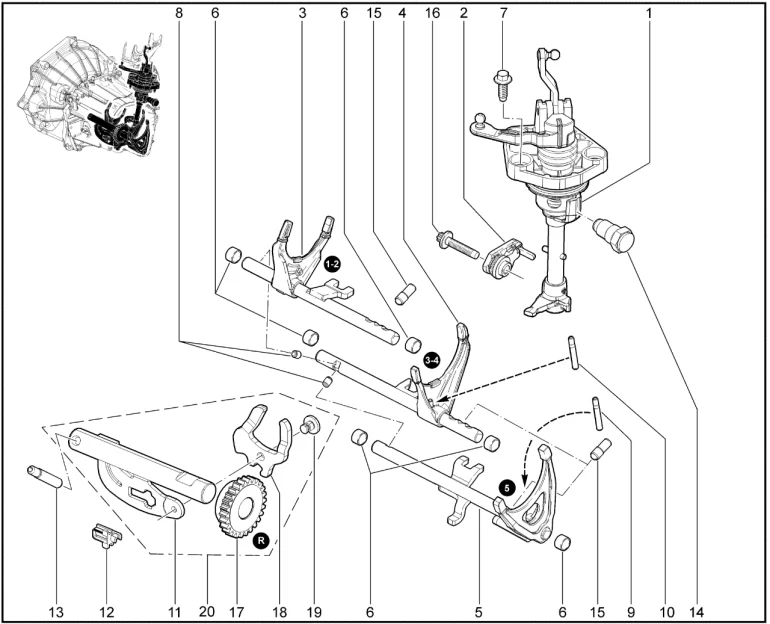 8 6 3 6 15 4 16 2 7 1

1-2

3-4

5

R

13 12 11 20 17 18 19 6 5 6 15 9 10 14