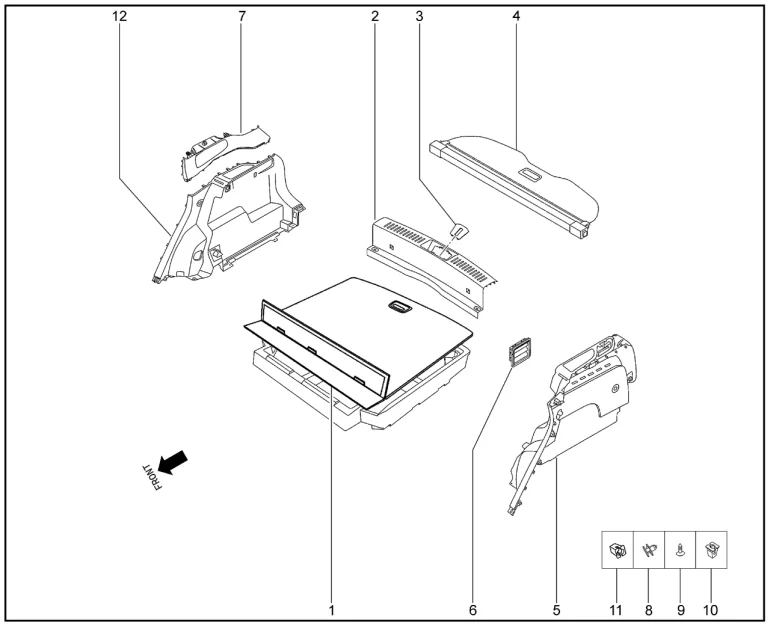 12
7
2
3
4
FRONT
1
6
5
11
8
9
10