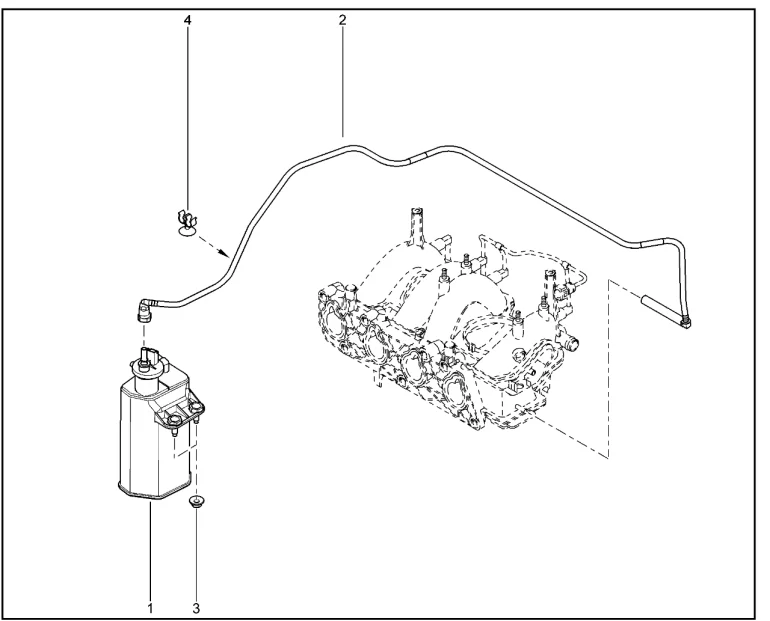 4
2
1
3