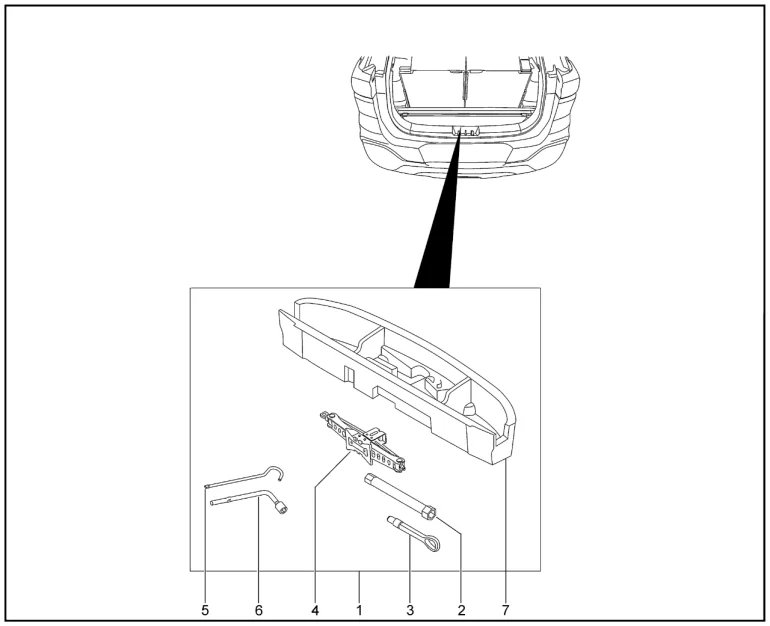 5 6 4 1 3 2 7