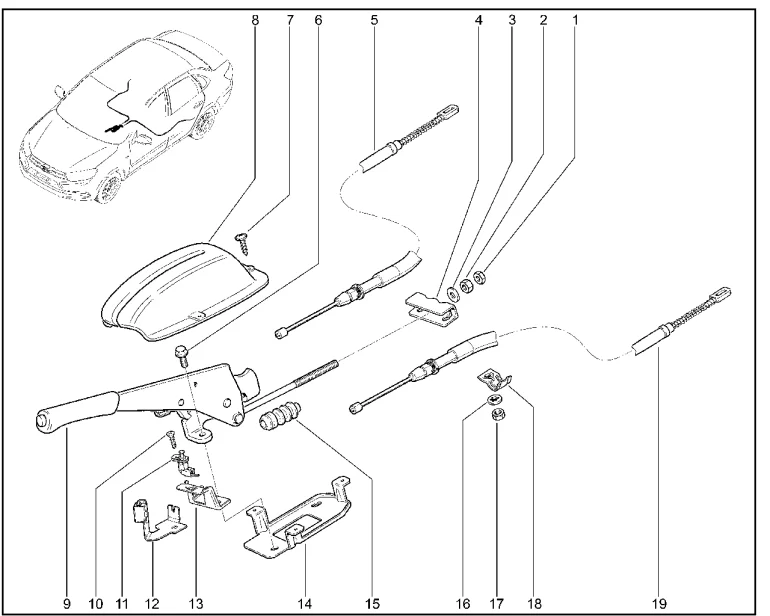 8 7 6 5 4 3 2 1

9 10 11 12 13 14 15 16 17 18 19