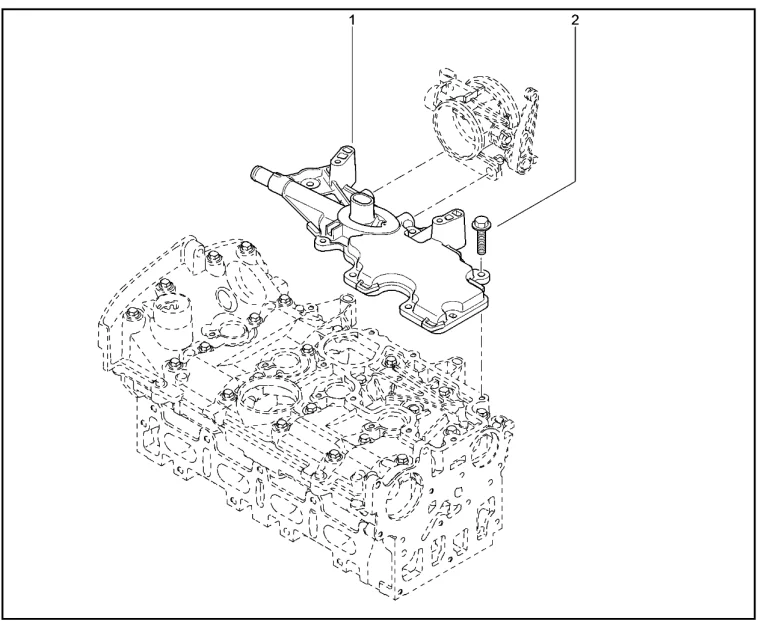 1
2