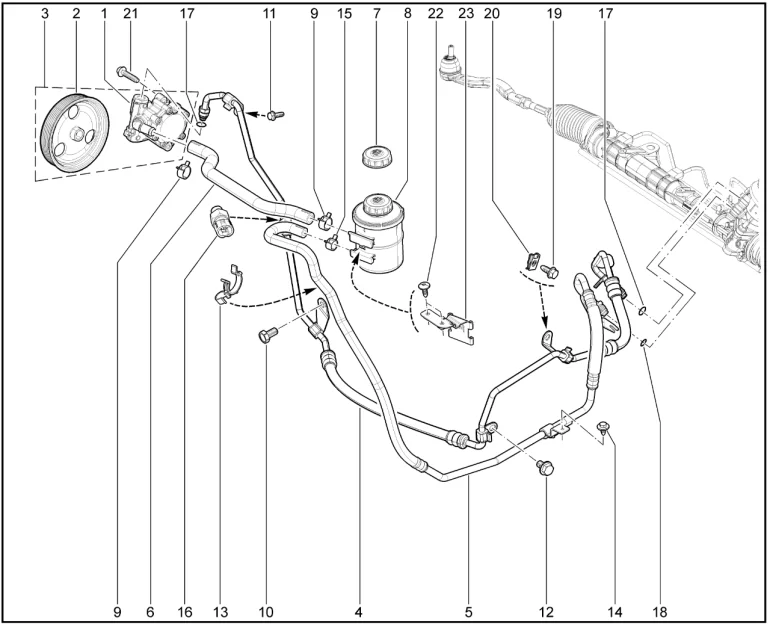 3 2 1 21 17 11 9 15 7 8 22 23 20 19 17

9 6 16 13 10 4 5 12 14 18