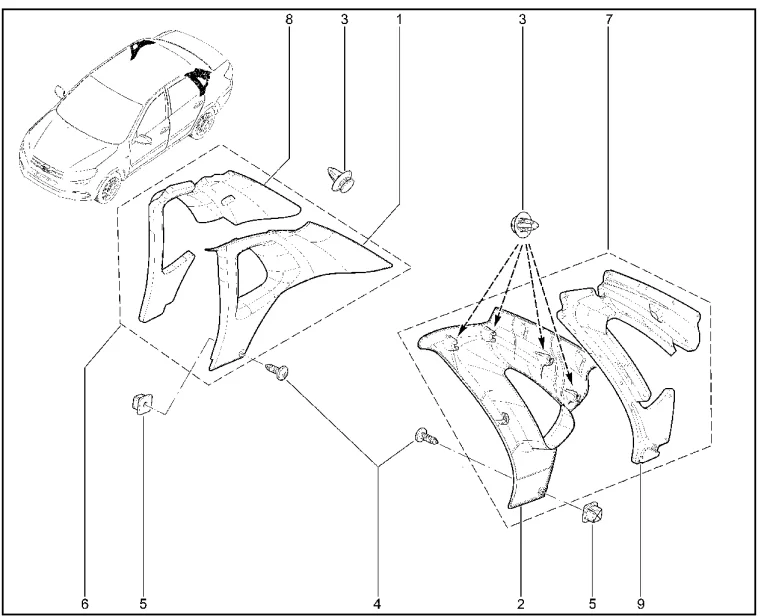 8
3
1
3
7
6
5
4
2
5
9