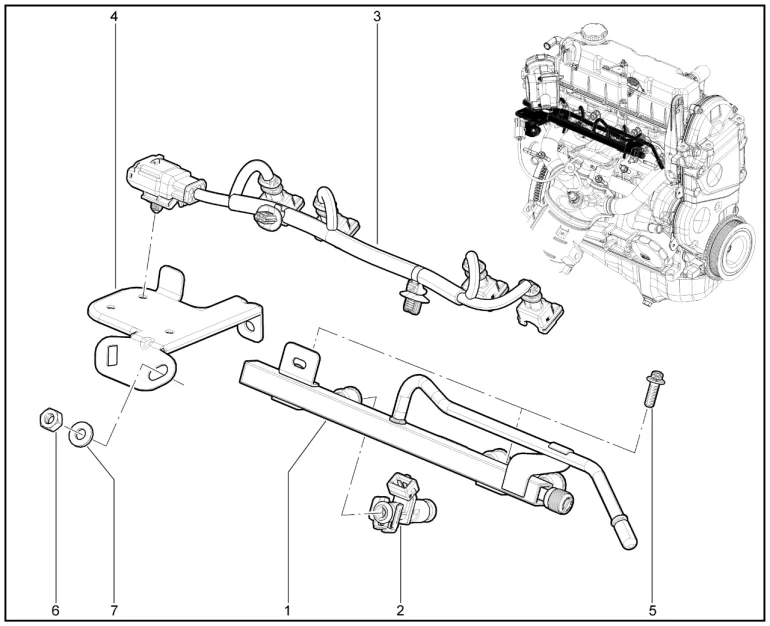 4
3
6
7
1
2
5