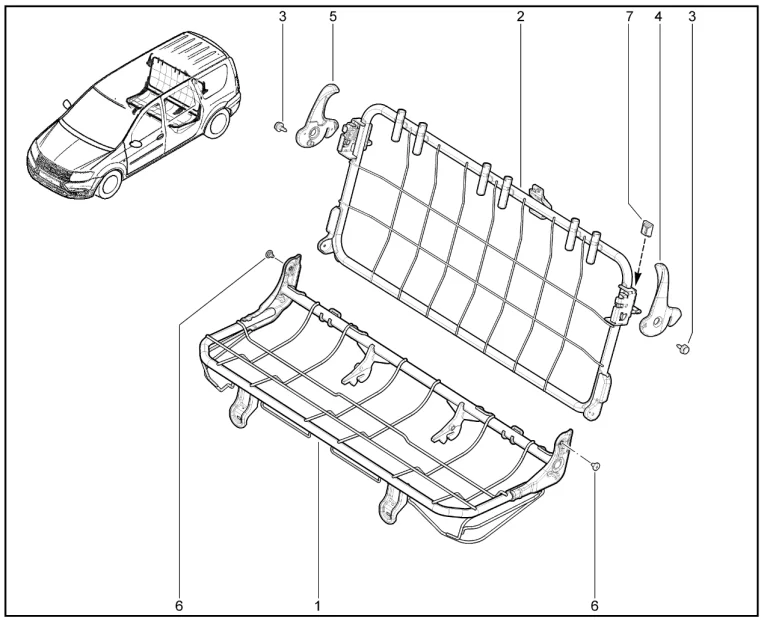 3
5
2
7
4
3
6
1
6