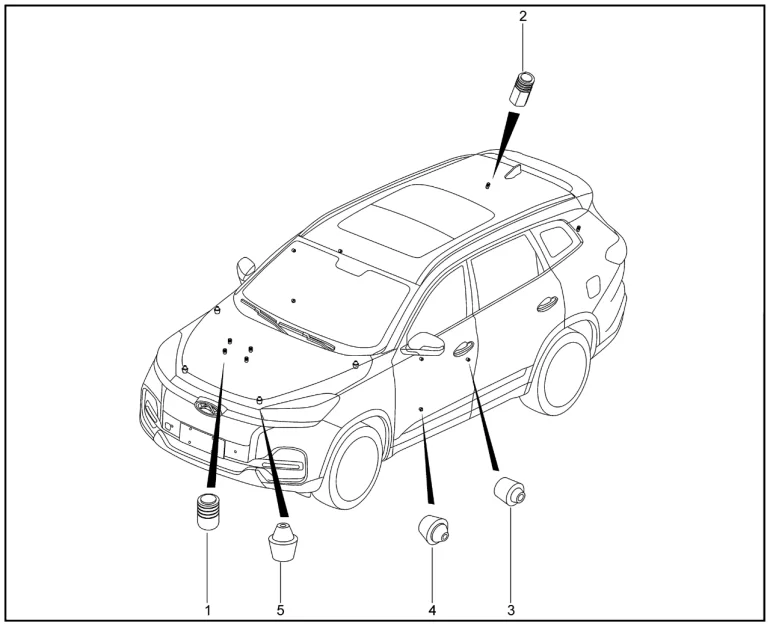 2

1
5
4
3