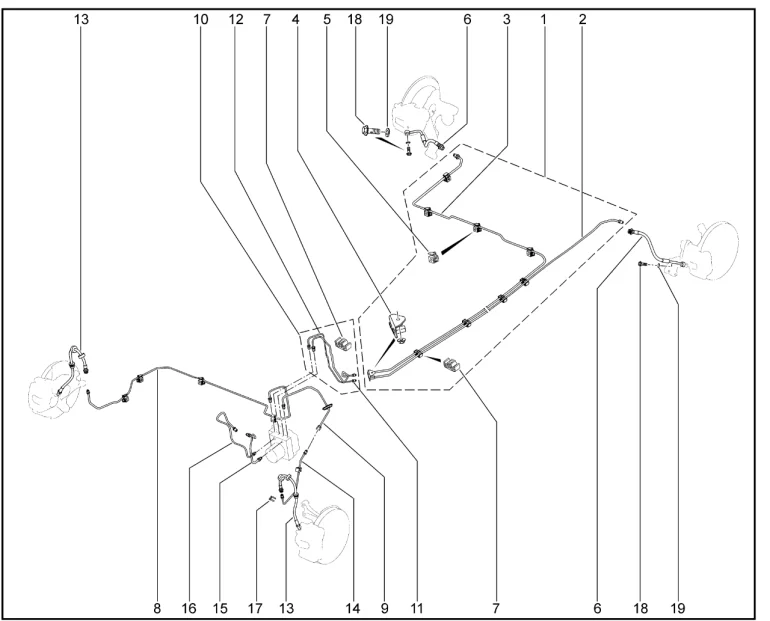 13 10 12 7 4 5 18 19 6 3 1 2

8 16 15 17 13 14 9 11 7 6 18 19