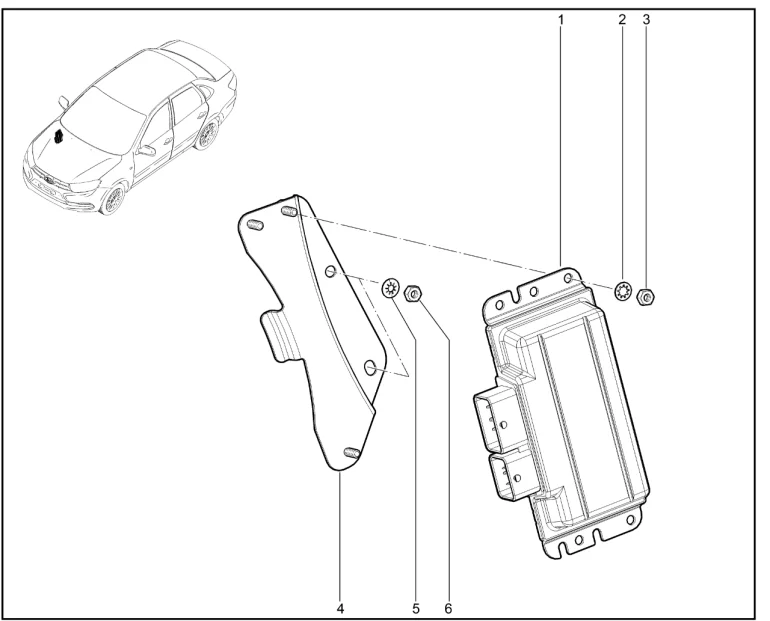 1
2
3
4
5
6