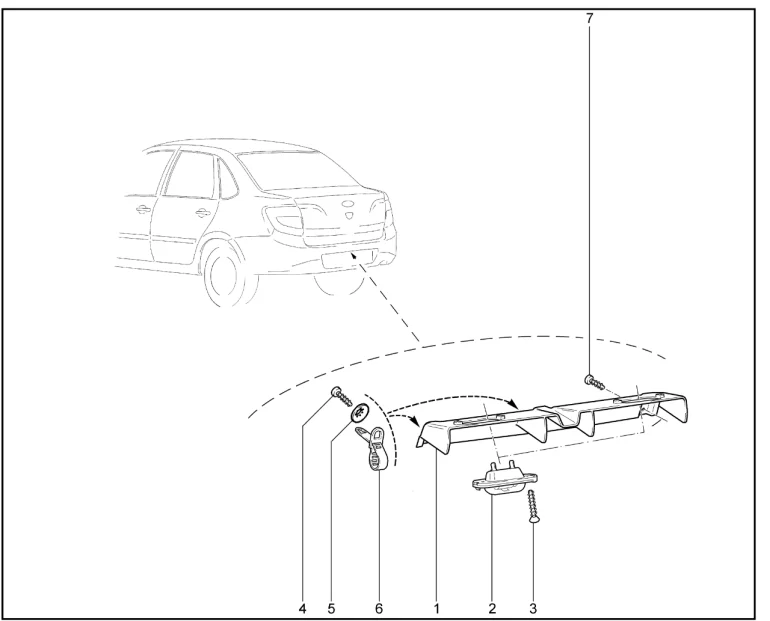 7

4 5 6 1 2 3