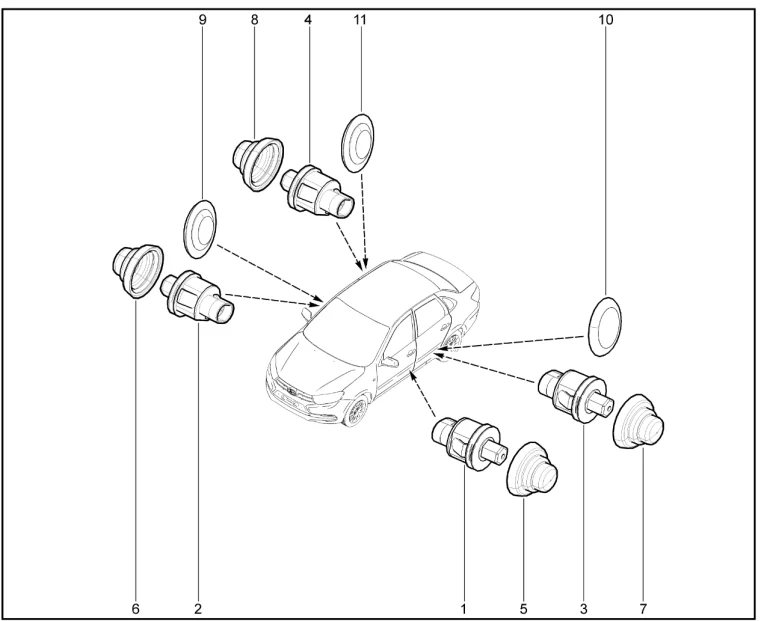 9 8 4 11 10

6 2 1 5 3 7