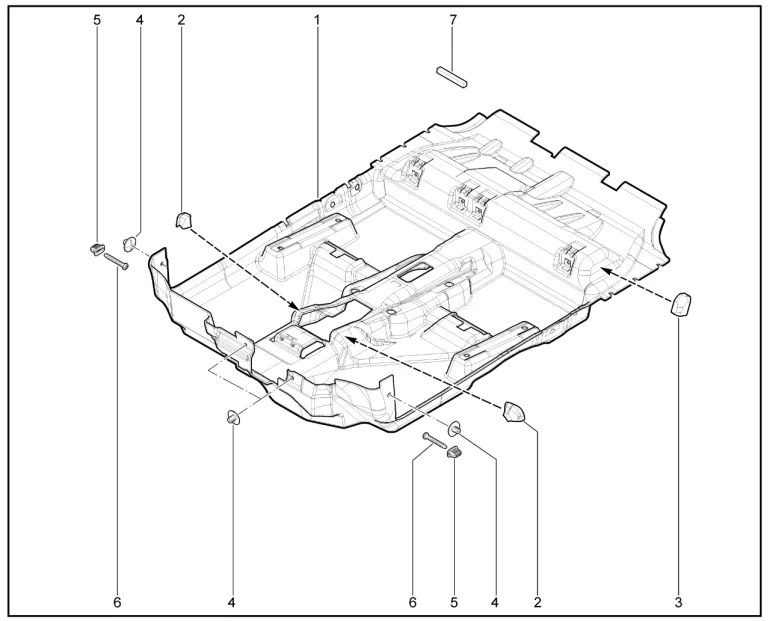 5 4 2 1 7

6 4 6 5 4 2 3