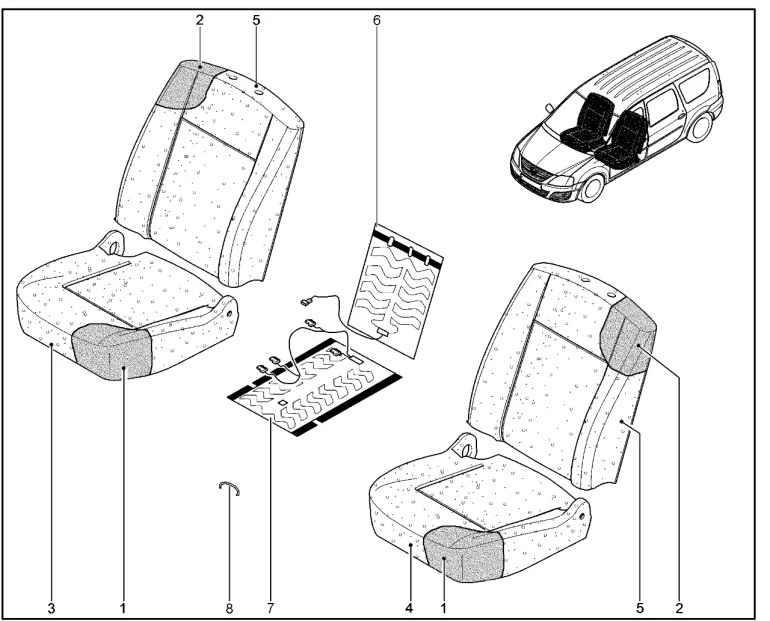 2
5
6
3
1
8
7
4
1
5
2