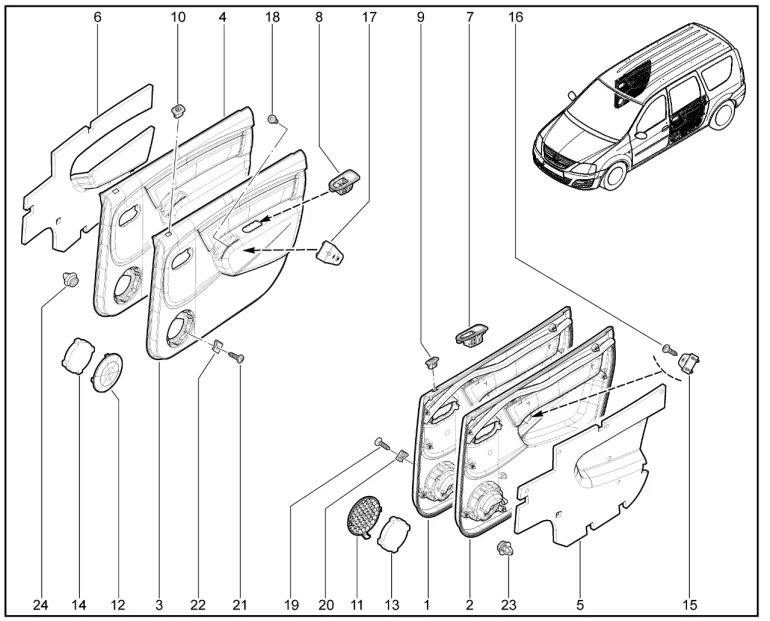 6 10 4 18 8 17 9 7 16

24 14 12 3 22 21 19 20 11 13 1 2 23 5 15