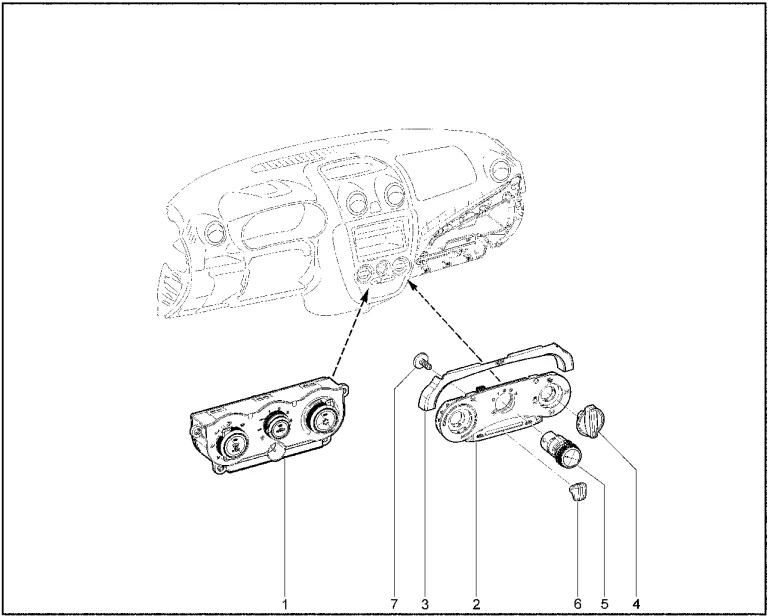 1
7
3
2
6
5
4