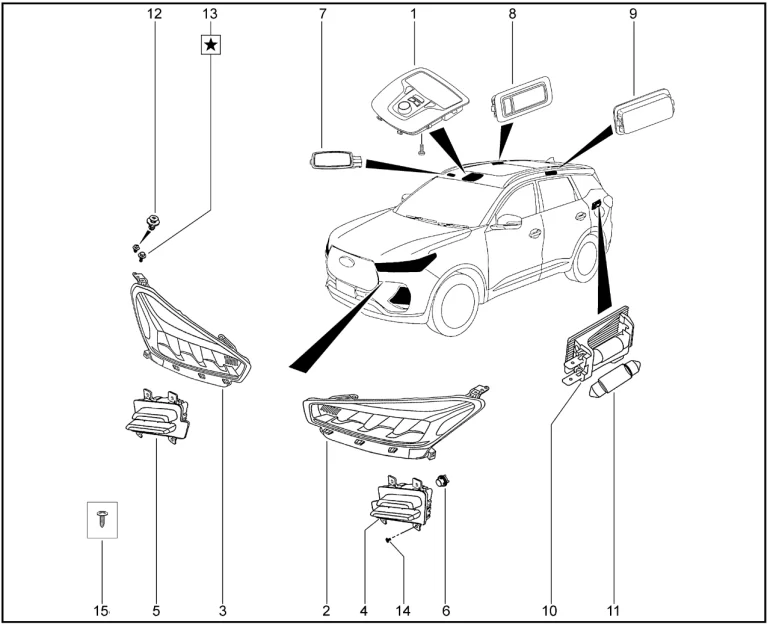 12
13
★
7
1
8
9
15
5
3
2
4
14
6
10
11