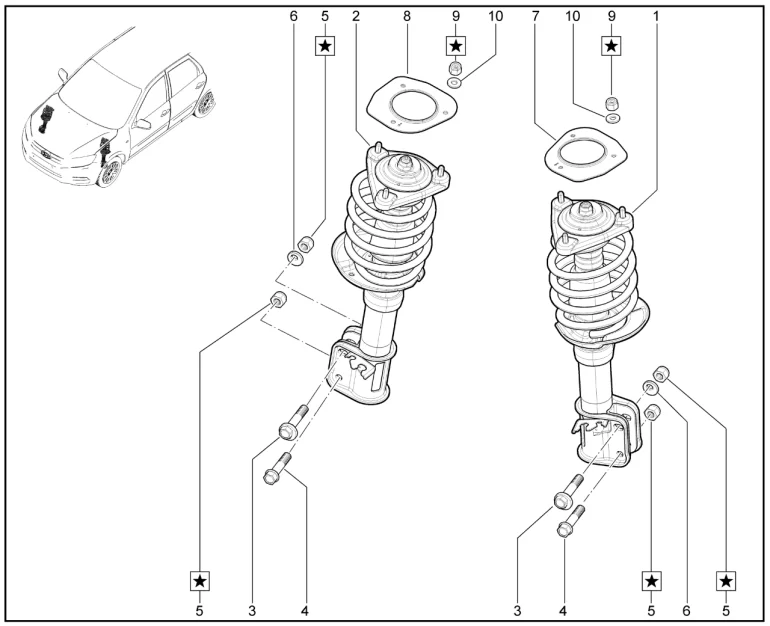 6 5 2 8 9 10 7 10 9 1

★ ★ ★

★ ★ ★

5 3 4 3 4 5 6 5