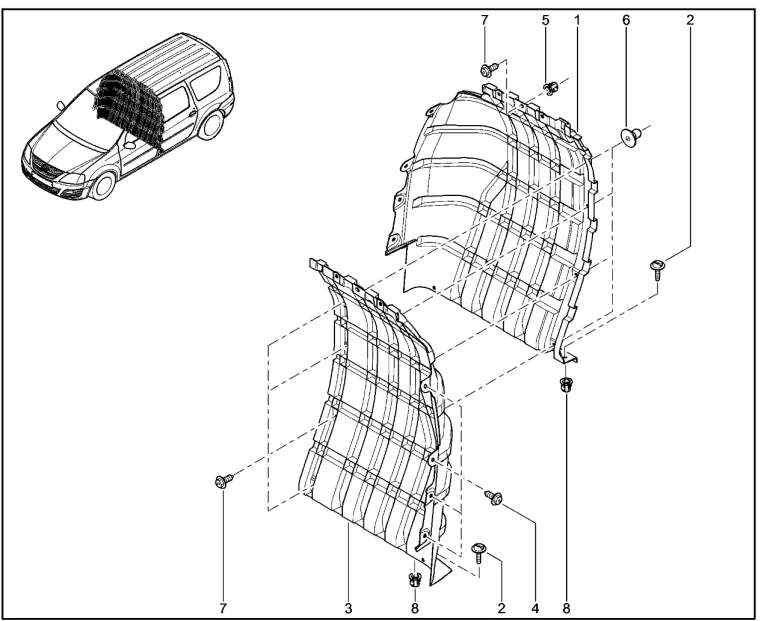 7
5
1
6
2
7
3
8
2
4
8