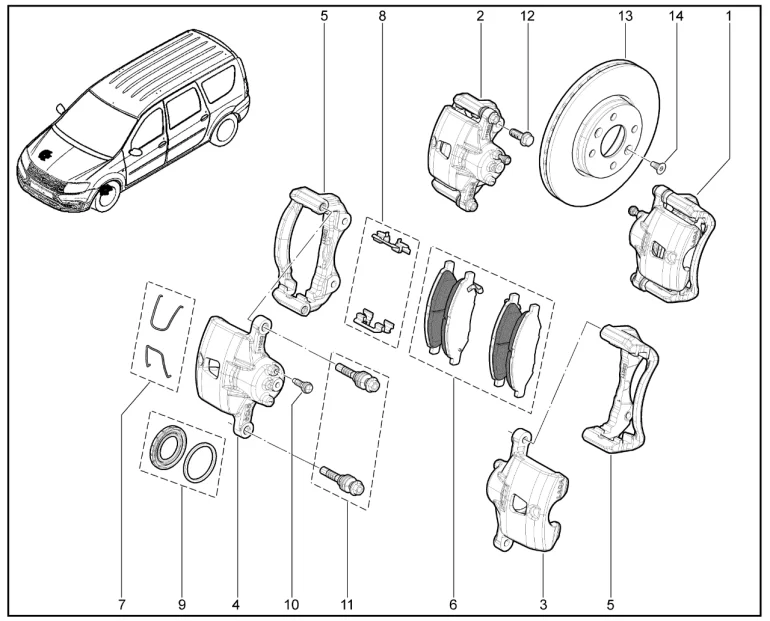 5
8
2
12
13
14
1
7
9
4
10
11
6
3
5