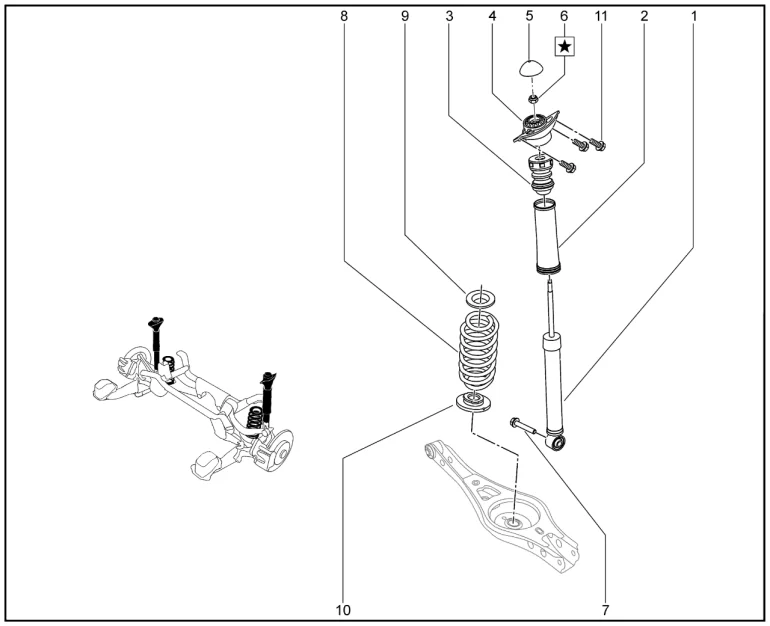 8 9 3 4 5 6 11 2 1

★

10

7