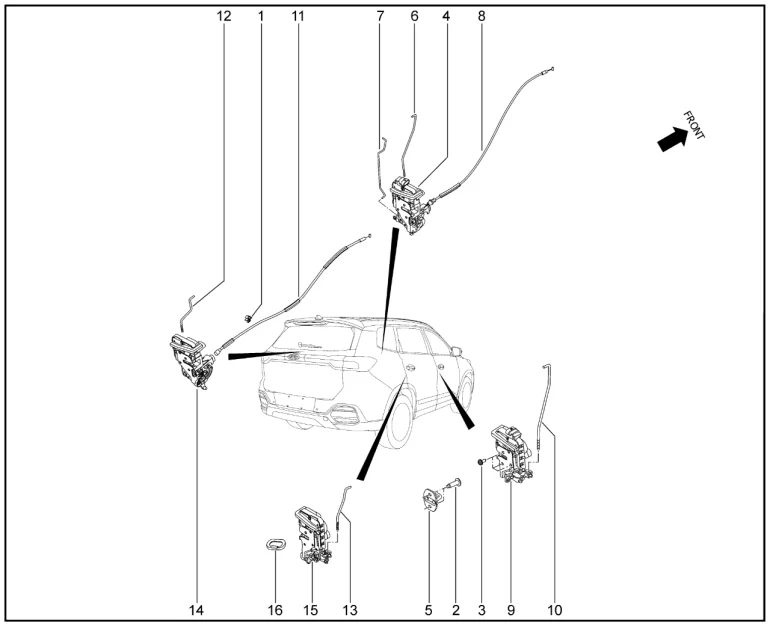 12 1 11 7 6 4 8

FRONT

14 16 15 13 5 2 3 9 10