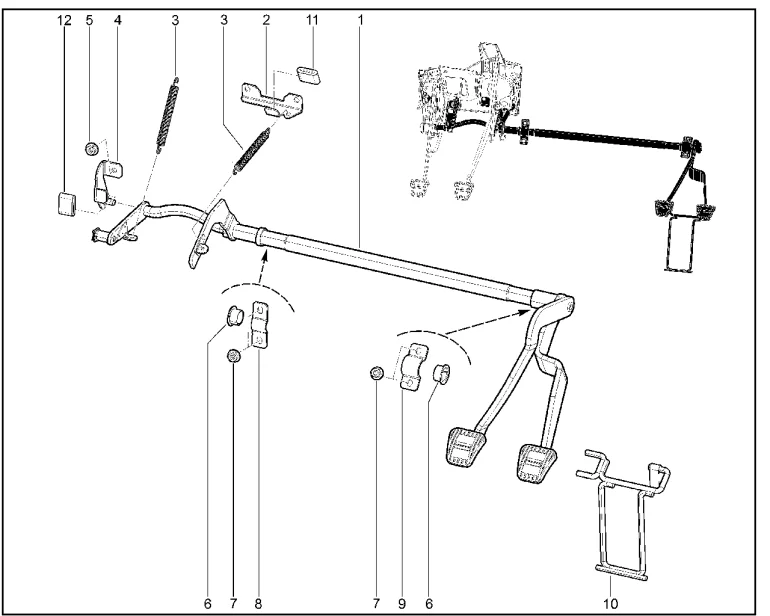 12 5 4 3 3 2 11 1

6 7 8 7 9 6 10