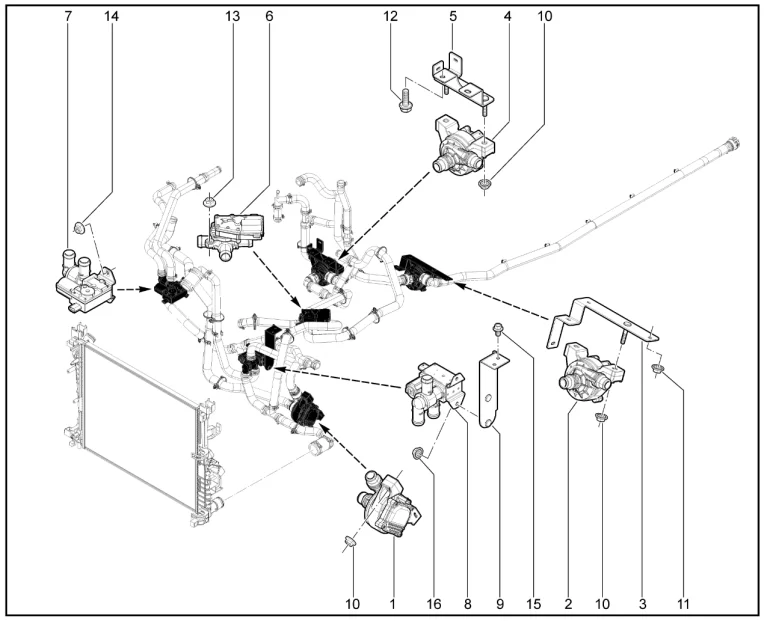 7 14 13 6 12 5 4 10

10 1 16 8 9 15 2 10 3 11