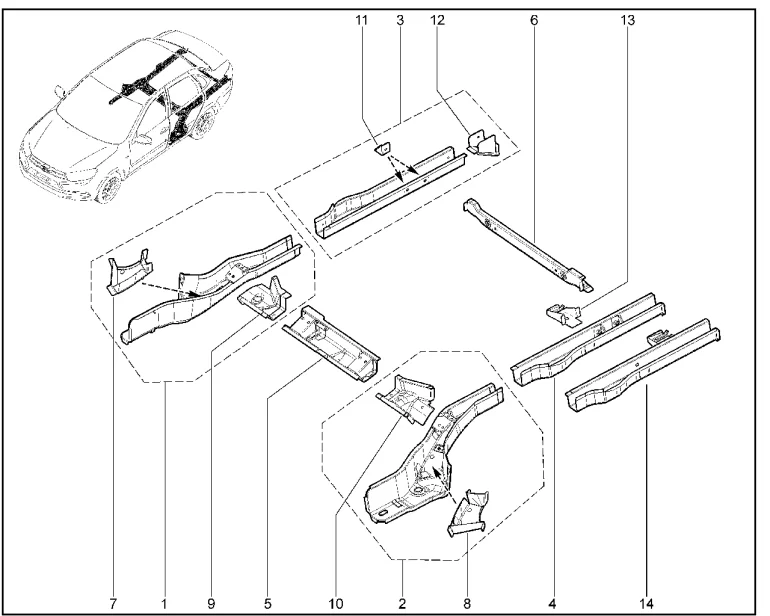 11 3 12 6 13

7 1 9 5 10 2 8 4 14