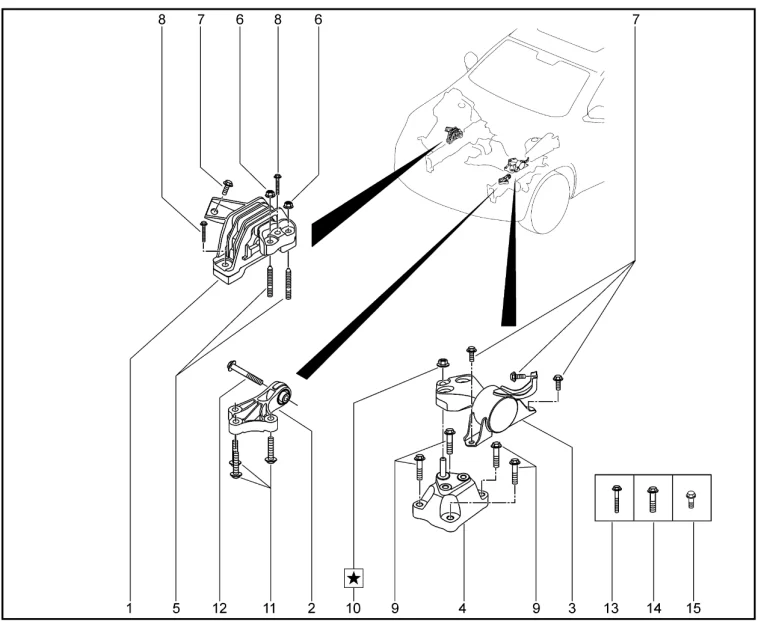 8
7
6
8
6
7
1
5
12
11
2
★
10
9
4
9
3
13
14
15