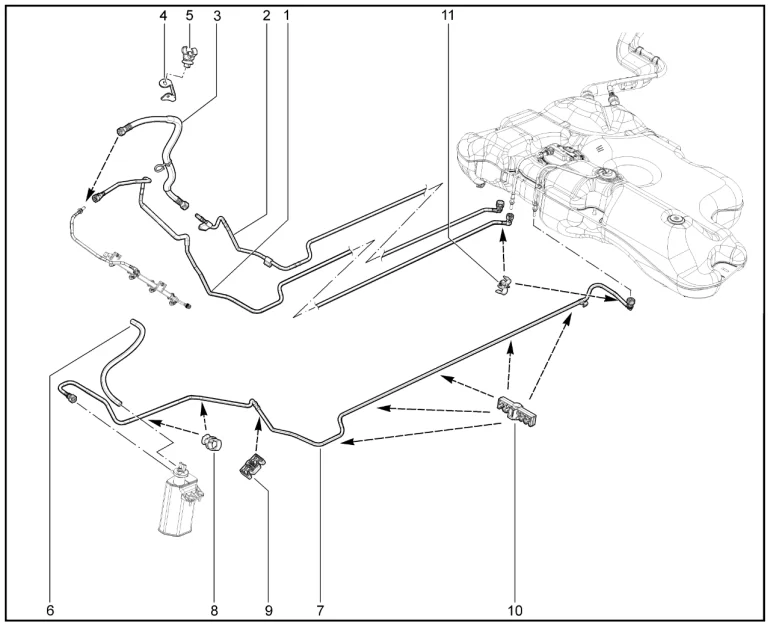 4 5 3 2 1 11

6 8 9 7 10