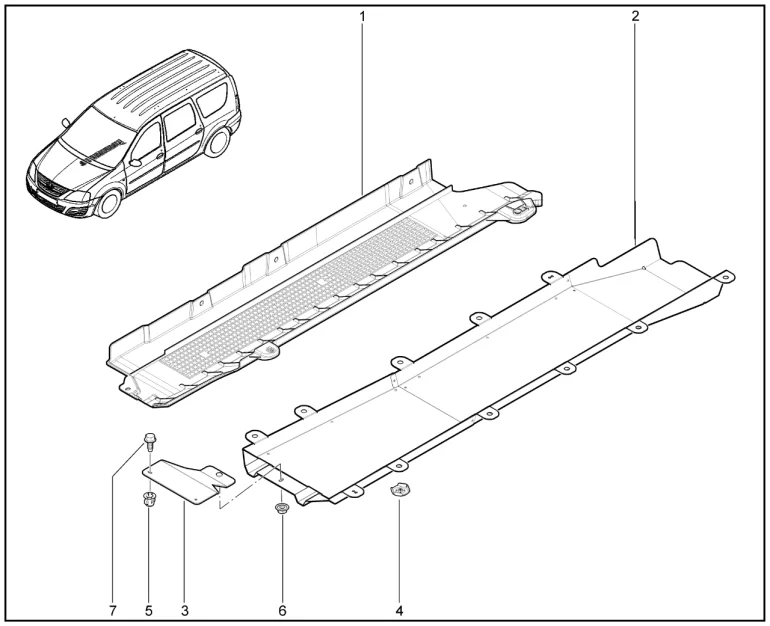 1
2
7
5
3
6
4