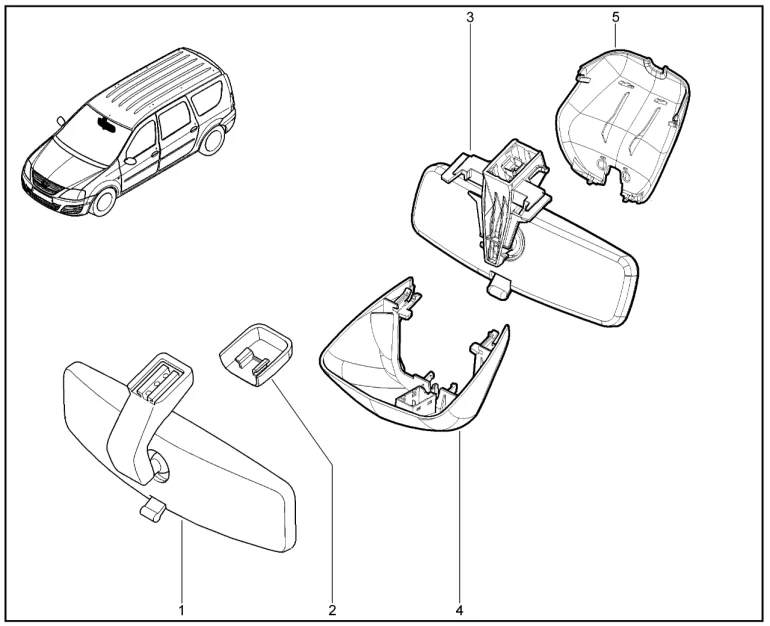 3
5
1
2
4