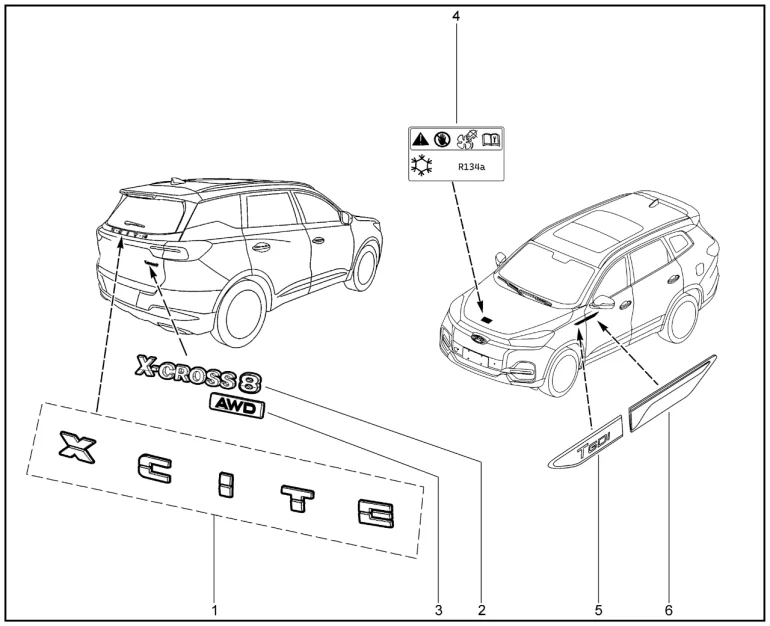 4

R134a

X-CROSS 8

AWD

X C I T E

TGDI

1

3

2

5

6