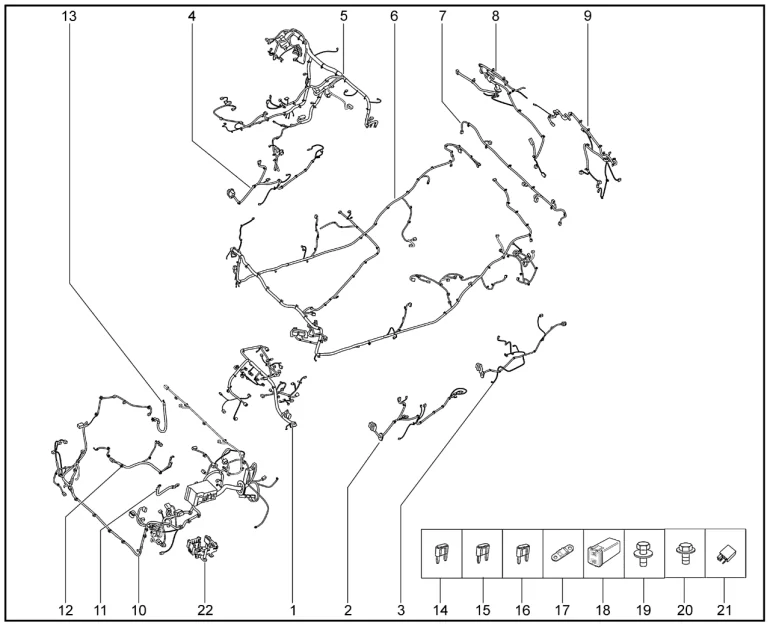 13
4
5
6
7
8
9

12
11
10
22
1
2
3
14
15
16
17
18
19
20
21