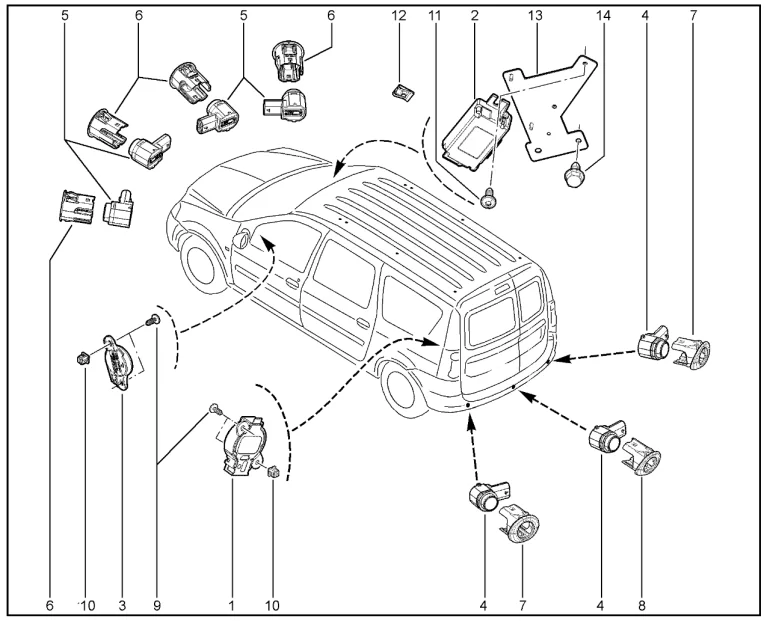 5
6
5
6
12
11
2
13
14
4
7
6
10
3
9
1
10
4
7
4
8