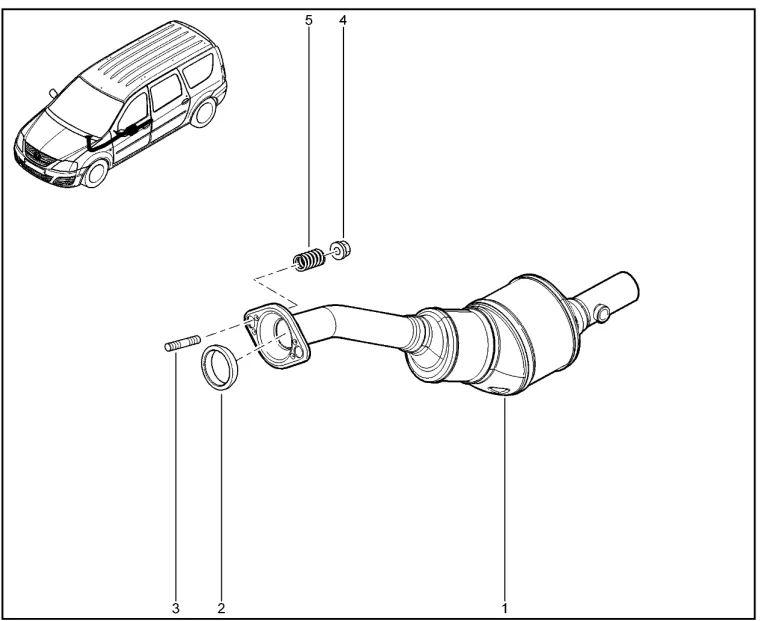 5
4
3
2
1