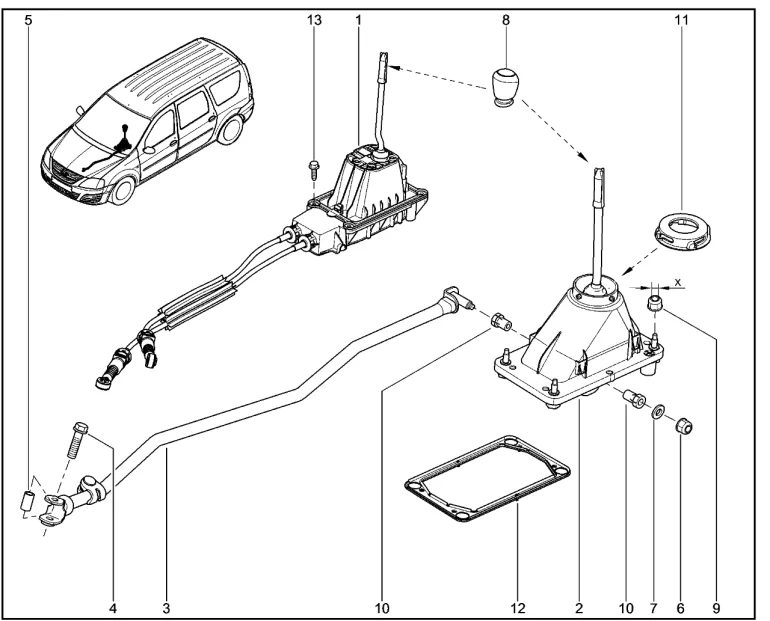 5
13
1
8
11
x
4
3
10
12
2
10
7
6
9