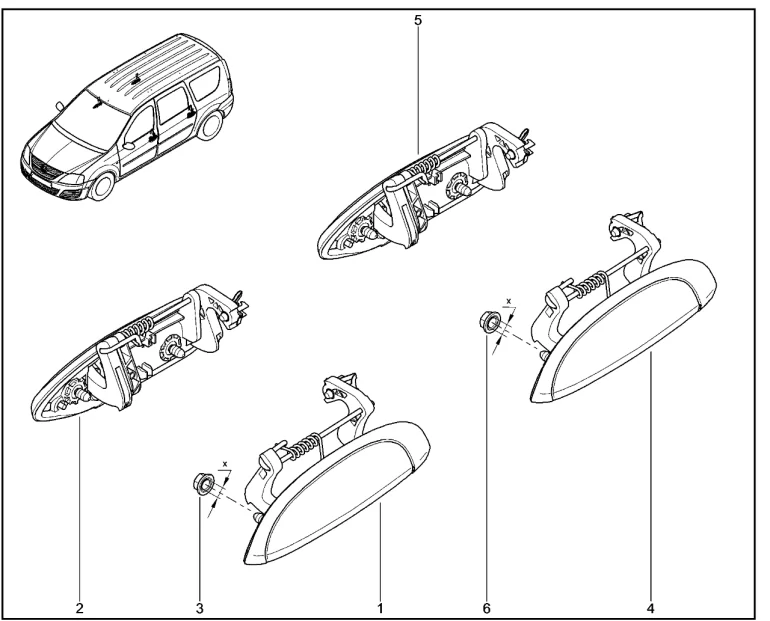 5

x

x

2

3

1

6

4