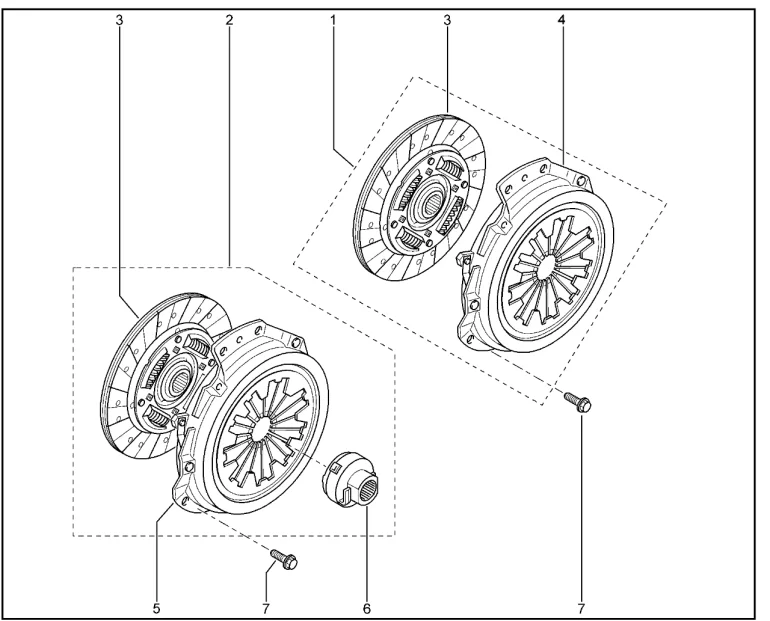 3
2
1
3
4
5
7
6
7