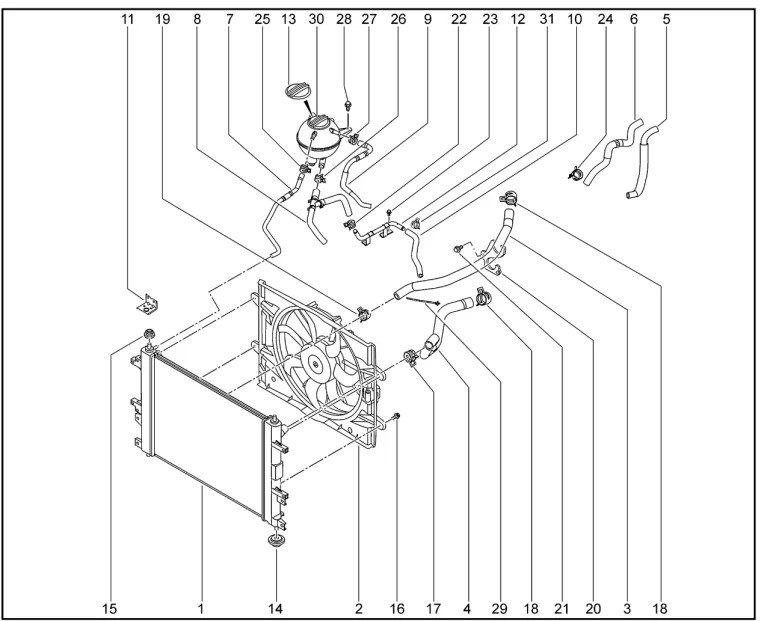 11 19 8 7 25 13 30 28 27 26 9 22 23 12 31 10 24 6 5

15 1 14 2 16 17 4 29 18 21 20 3 18