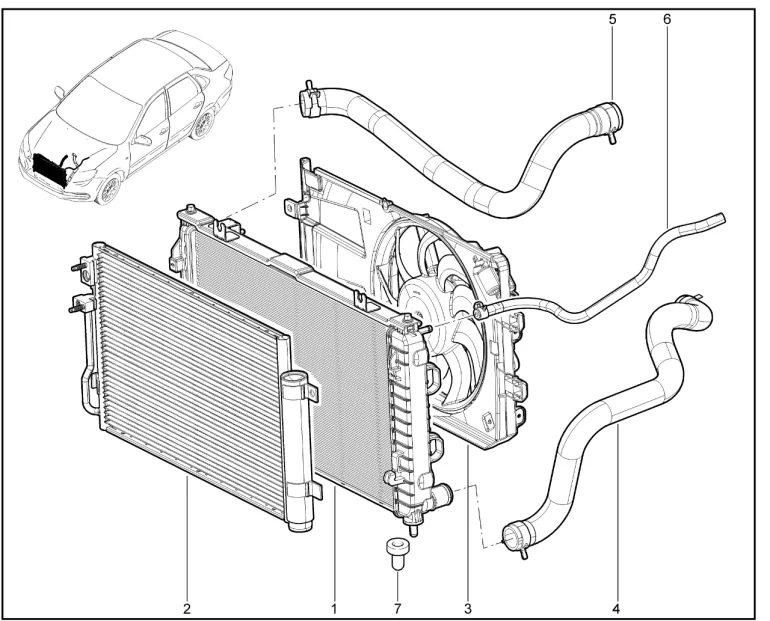 5
6
2
1
7
3
4