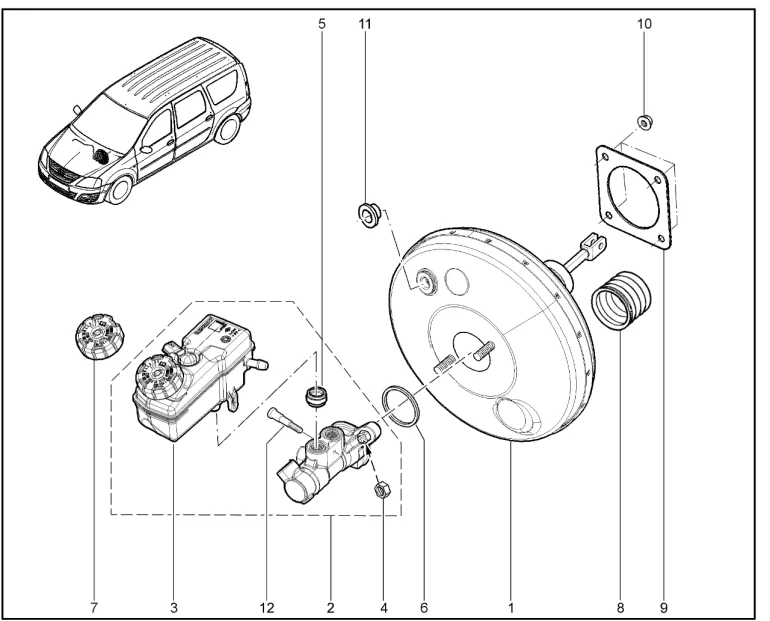 5
11
10
7
3
12
2
4
6
1
8
9