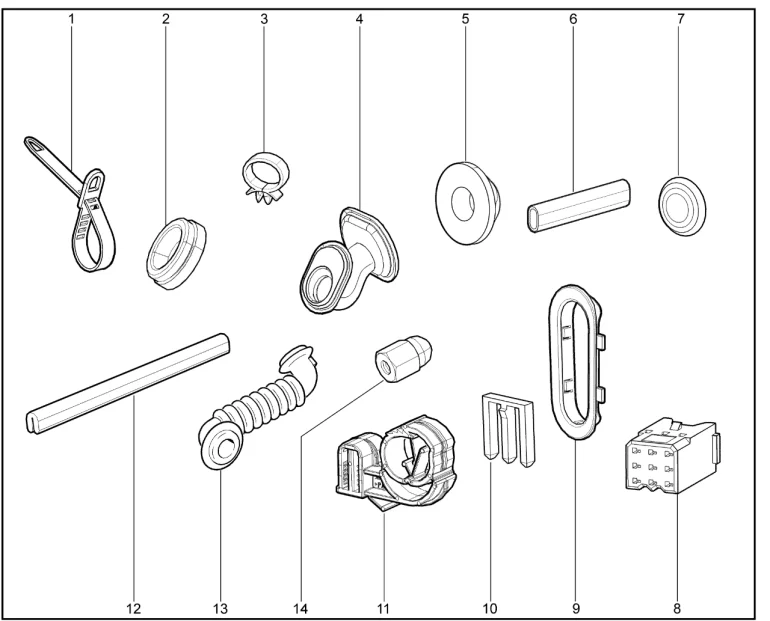 1 2 3 4 5 6 7

12 13 14 11 10 9 8