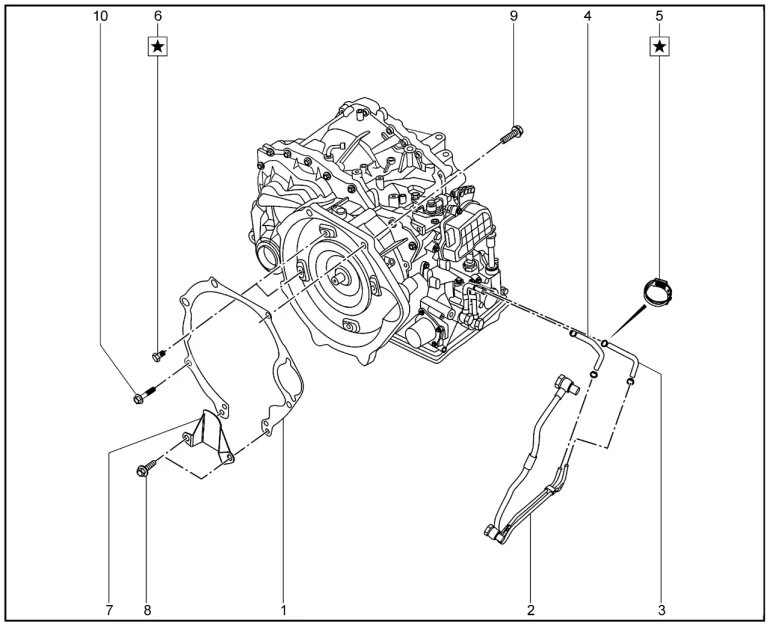 10
6
★
9
4
5
★
7
8
1
2
3