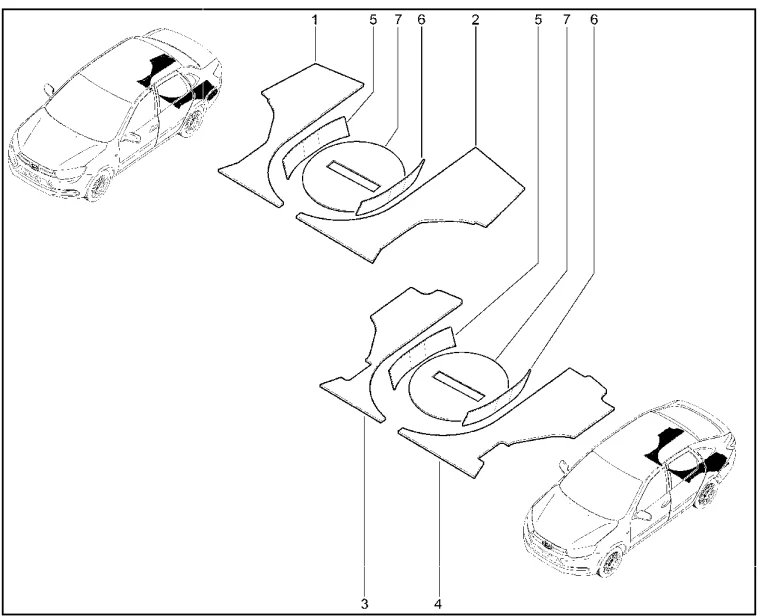 1
5
7
6
2
5
7
6
3
4