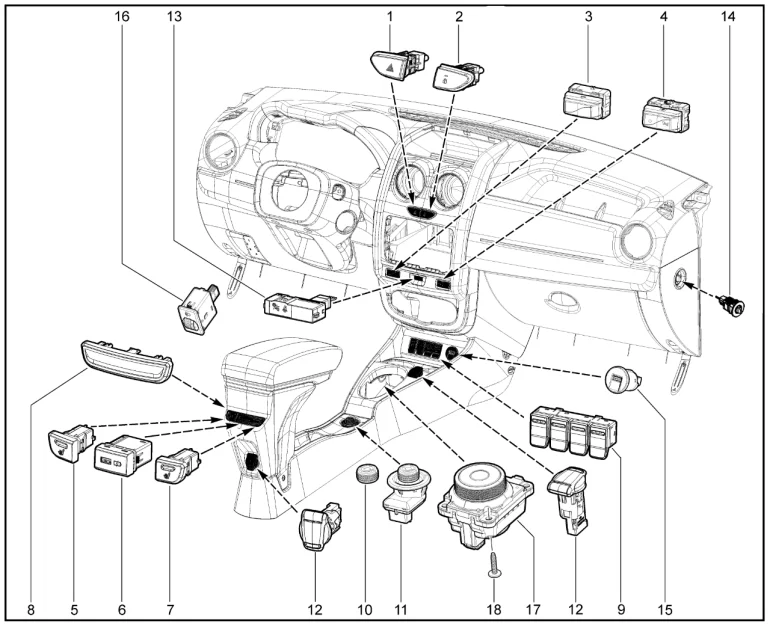 16 13 1 2 3 4 14

8 5 6 7 12 10 11 18 17 12 9 15