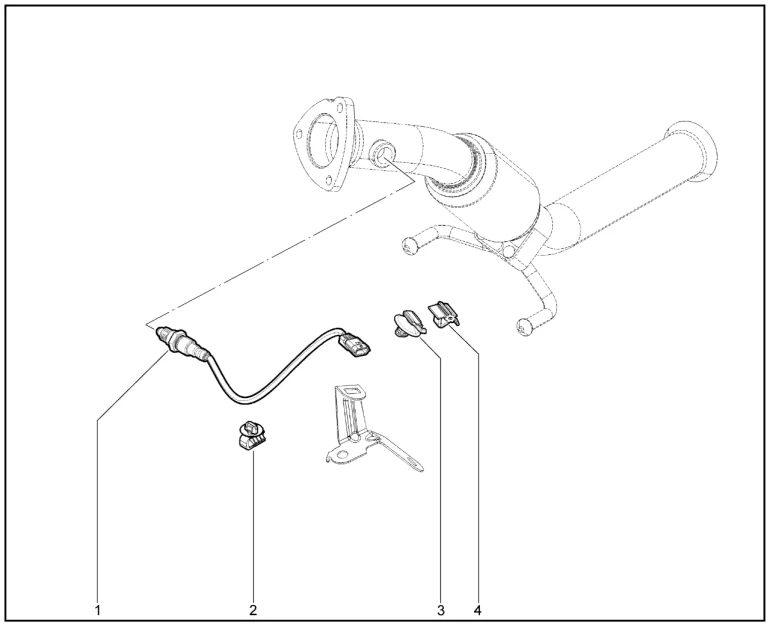 1
2
3
4