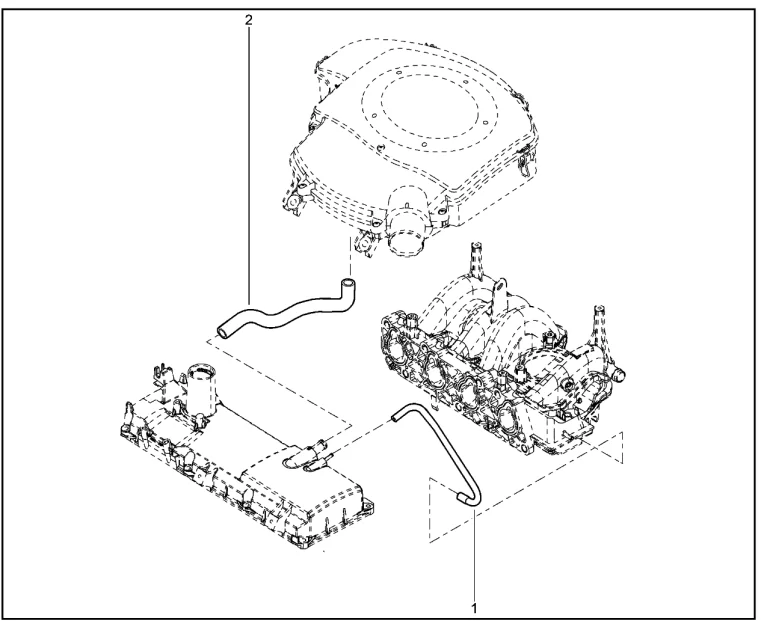 2

1